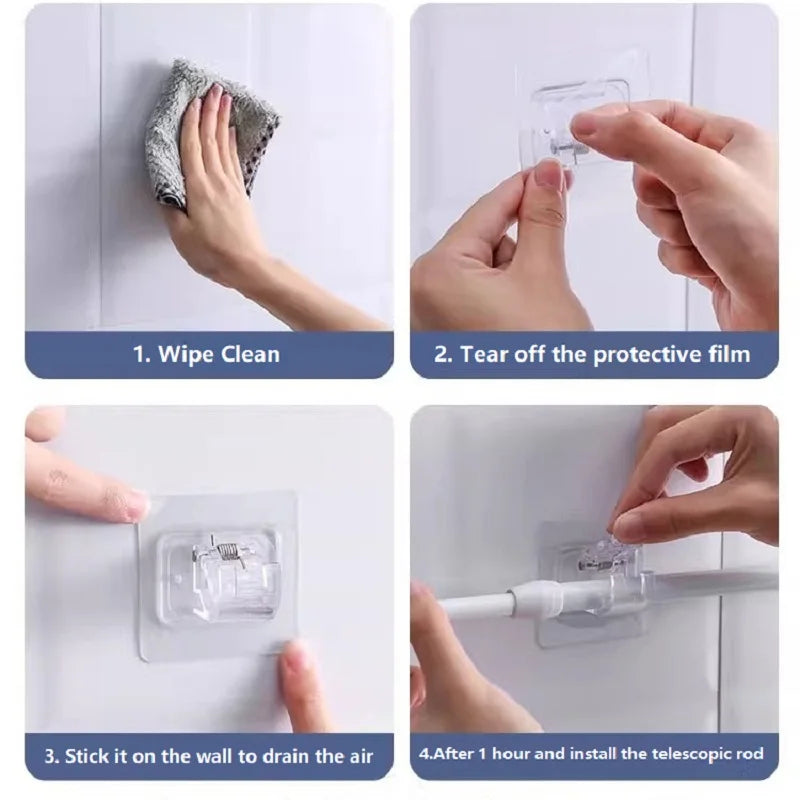 1. Wipe Clean

2. Tear off the protective film

3. Stick it on the wall to drain the air

4.After 1 hour and install the telescopic rod